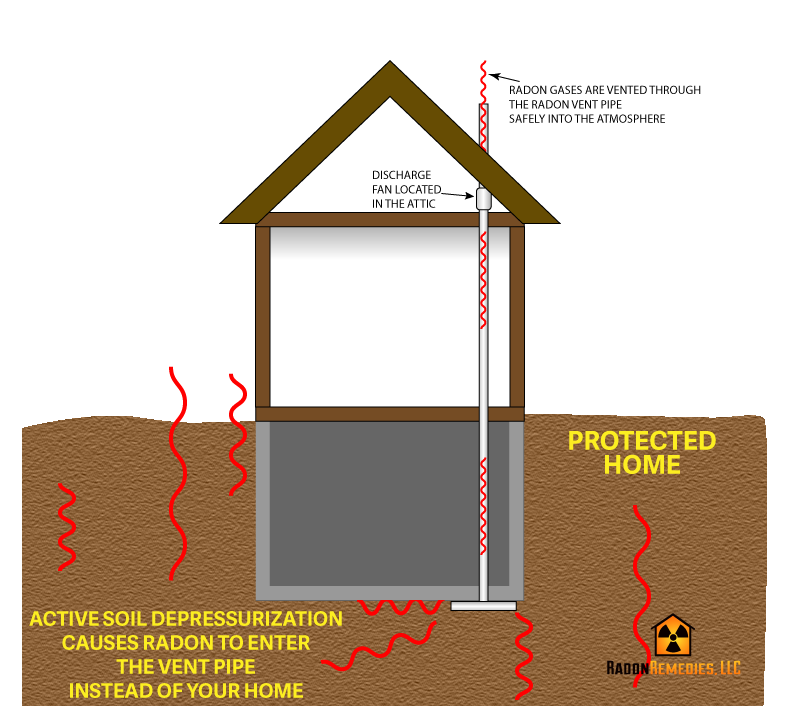 RADON GASES ARE VENTED THROUGH THE RADON VENT PIPE SAFELY INTO THE ATMOSPHERE

DISCHARGE FAN LOCATED IN THE ATTIC

PROTECTED HOME

ACTIVE SOIL DEPRESSURIZATION CAUSES RADON TO ENTER THE VENT PIPE INSTEAD OF YOUR HOME

RADON REMEDIES, LLC